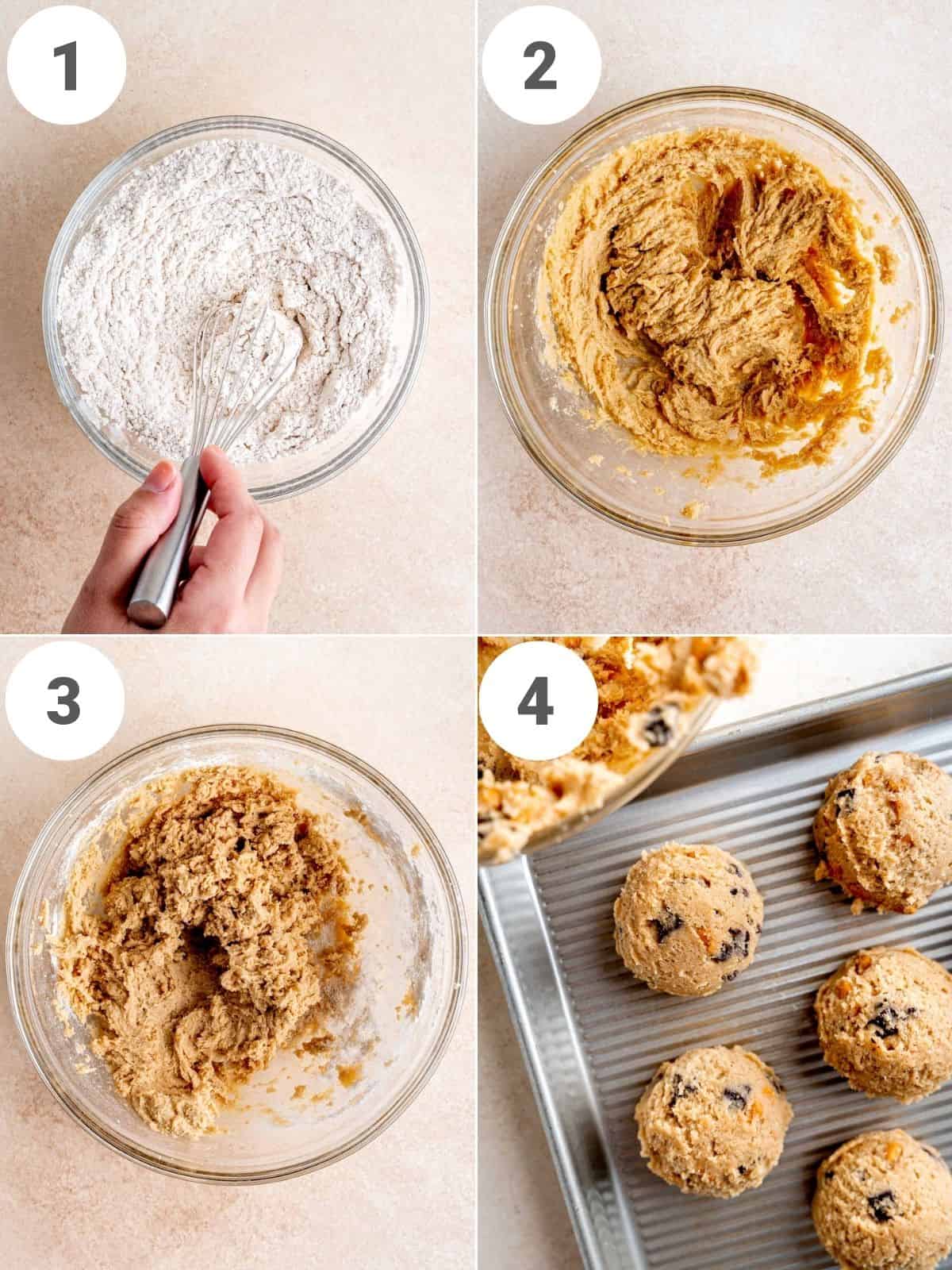 1

2

3

4