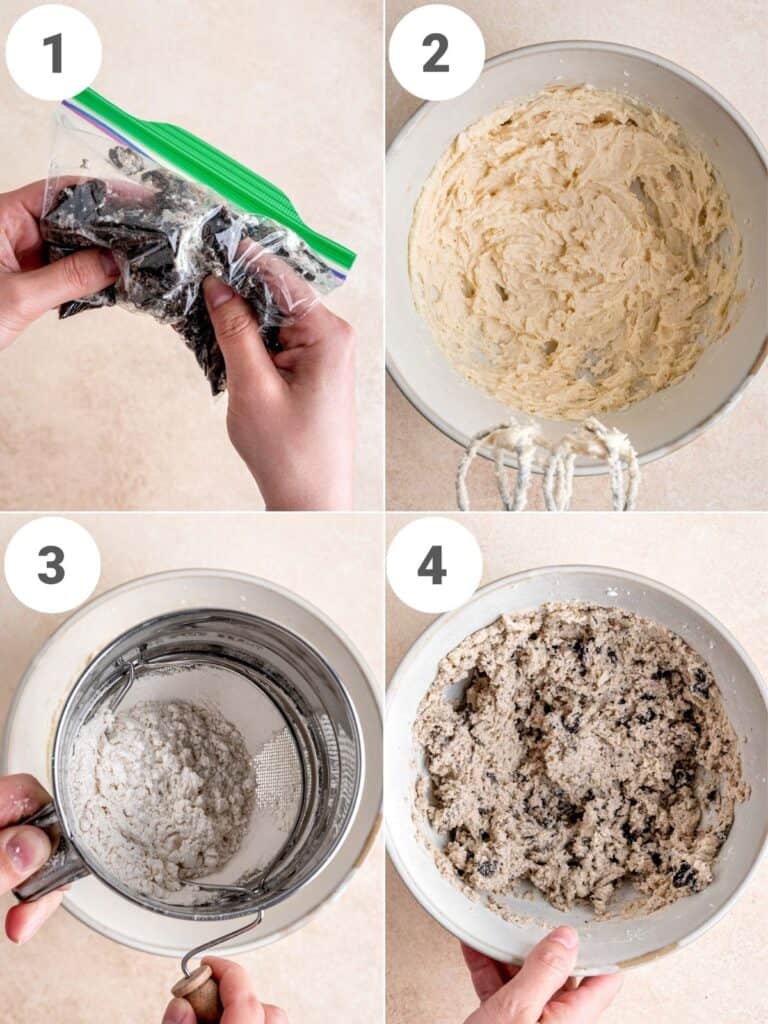 1

2

3

4